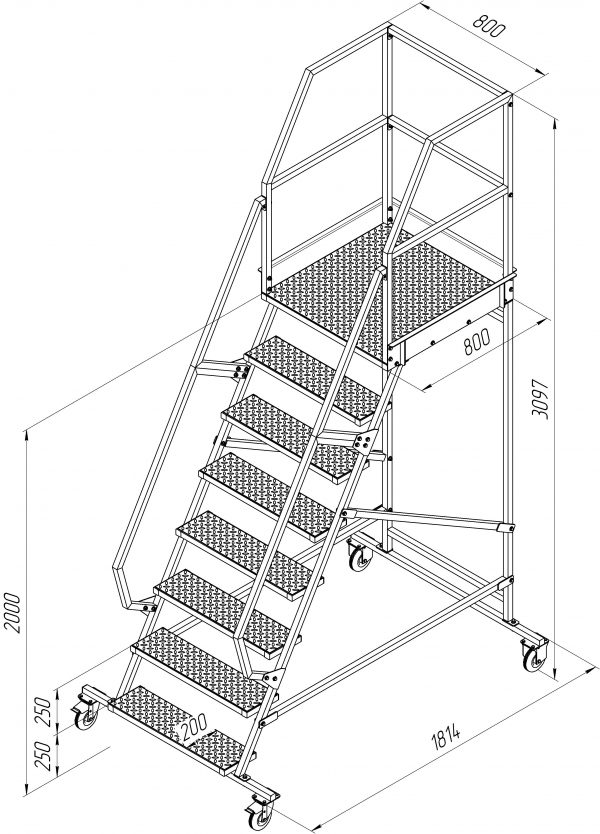 800
800
3097
2000
250
250
200
1814